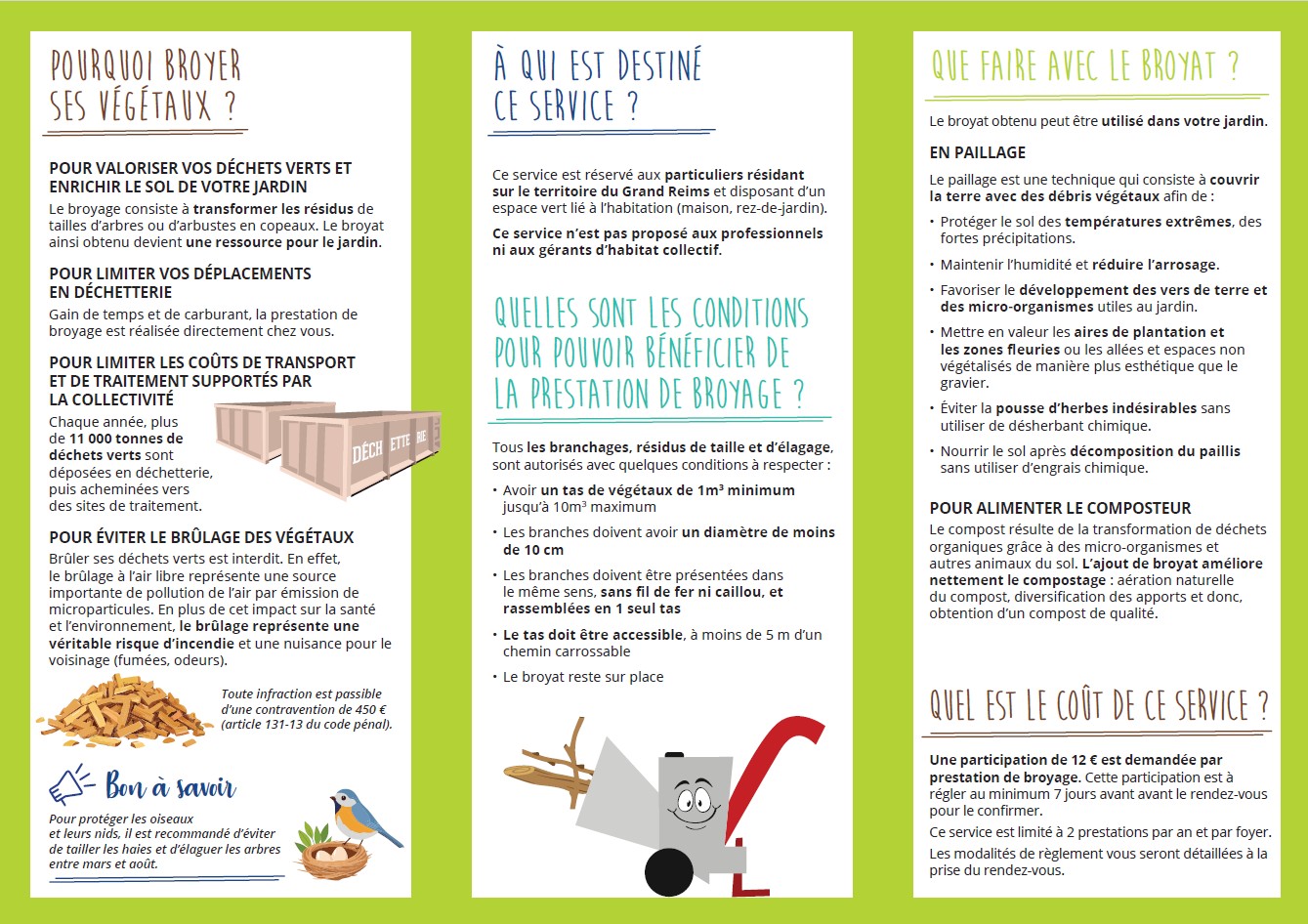 POURQUOI BROYER SES VÉGÉTAUX ?

POUR VALORISER VOS DÉCHETS VERTS ET ENRICHIR LE SOL DE VOTRE JARDIN

Le broyage consiste à transformer les résidus de tailles d'arbres ou d'arbustes en copeaux. Le broyat ainsi obtenu devient une ressource pour le jardin.

POUR LIMITER VOS DÉPLACEMENTS EN DÉCHETTERIE

Gain de temps et de carburant, la prestation de broyage est réalisée directement chez vous.

POUR LIMITER LES COÛTS DE TRANSPORT ET DE TRAITEMENT SUPPORTÉS PAR LA COLLECTIVITÉ

Chaque année, plus de 11 000 tonnes de déchets verts sont déposées en déchetterie, puis acheminées vers des sites de traitement.

DÉCHETTERIE

POUR ÉVITER LE BRÛLAGE DES VÉGÉTAUX

Brûler ses déchets verts est interdit. En effet, le brûlage à l'air libre représente une source importante de pollution de l'air par émission de microparticules. En plus de cet impact sur la santé et l'environnement, le brûlage représente une véritable risque d'incendie et une nuisance pour le voisinage (fumées, odeurs).

Toute infraction est passible d'une contravention de 450 € (article 131-13 du code pénal).

Bon à savoir

Pour protéger les oiseaux et leurs nids, il est recommandé d'éviter de tailler les haies et d'élaguer les arbres entre mars et août.

À QUI EST DESTINÉ CE SERVICE ?

Ce service est réservé aux particuliers résidant sur le territoire du Grand Reims et disposant d'un espace vert lié à l'habitation (maison, rez-de-jardin).

Ce service n'est pas proposé aux professionnels ni aux gérants d'habitat collectif.

QUELLES SONT LES CONDITIONS POUR POUVOIR BÉNÉFICIER DE LA PRESTATION DE BROYAGE ?

Tous les branchages, résidus de taille et d'élagage, sont autorisés avec quelques conditions à respecter :

• Avoir un tas de végétaux de 1m³ minimum jusqu'à 10m³ maximum
• Les branches doivent avoir un diamètre de moins de 10 cm
• Les branches doivent être présentées dans le même sens, sans fil de fer ni caillou, et rassemblées en 1 seul tas
• Le tas doit être accessible, à moins de 5 m d'un chemin carrossable
• Le broyat reste sur place

QUE FAIRE AVEC LE BROYAT ?

Le broyat obtenu peut être utilisé dans votre jardin.

EN PAILLAGE

Le paillage est une technique qui consiste à couvrir la terre avec des débris végétaux afin de :

• Protéger le sol des températures extrêmes, des fortes précipitations.
• Maintenir l'humidité et réduire l'arrosage.
• Favoriser le développement des vers de terre et des micro-organismes utiles au jardin.
• Mettre en valeur les aires de plantation et les zones fleuries ou les allées et espaces non végétalisés de manière plus esthétique que le gravier.
• Éviter la pousse d'herbes indésirables sans utiliser de désherbant chimique.
• Nourrir le sol après décomposition du paillis sans utiliser d'engrais chimique.

POUR ALIMENTER LE COMPOSTEUR

Le compost résulte de la transformation de déchets organiques grâce à des micro-organismes et autres animaux du sol. L'ajout de broyat améliore nettement le compostage : aération naturelle du compost, diversification des apports et donc, obtention d'un compost de qualité.

QUEL EST LE COÛT DE CE SERVICE ?

Une participation de 12 € est demandée par prestation de broyage. Cette participation est à régler au minimum 7 jours avant avant le rendez-vous pour le confirmer.

Ce service est limité à 2 prestations par an et par foyer.

Les modalités de règlement vous seront détaillées à la prise du rendez-vous.